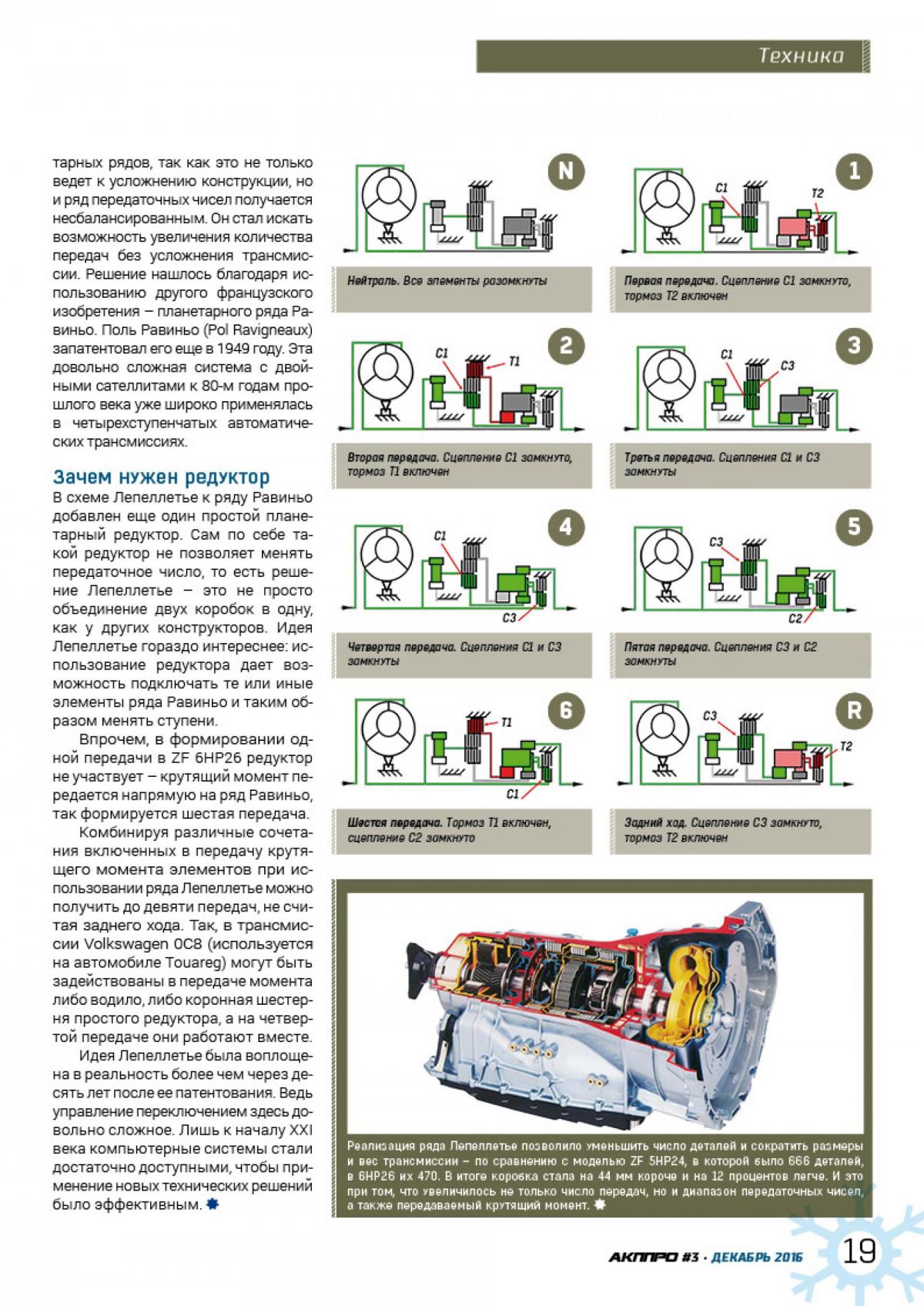 Техника

тарных рядов, так как это не только ведет к усложнению конструкции, но и ряд передаточных чисел получается несбалансированным. Он стал искать возможность увеличения количества передач без усложнения трансмиссии. Решение нашлось благодаря использованию другого французского изобретения – планетарного ряда Равиньо. Поль Равиньо (Pol Ravigneaux) запатентовал его еще в 1949 году. Эта довольно сложная система с двойными сателлитами к 80-м годам прошлого века уже широко применялась в четырехступенчатых автоматических трансмиссиях.

Зачем нужен редуктор

В схеме Лепеллетье к ряду Равиньо добавлен еще один простой планетарный редуктор. Сам по себе такой редуктор не позволяет менять передаточное число, то есть решение Лепеллетье – это не просто объединение двух коробок в одну, как у других конструкторов. Идея Лепеллетье гораздо интереснее: использование редуктора дает возможность подключать те или иные элементы ряда Равиньо и таким образом менять ступени.

Впрочем, в формировании одной передачи в ZF 6HP26 редуктор не участвует – крутящий момент передается напрямую на ряд Равиньо, так формируется шестая передача.

Комбинируя различные сочетания включенных в передачу крутящего момента элементов при использовании ряда Лепеллетье можно получить до девяти передач, не считая заднего хода. Так, в трансмиссии Volkswagen 0C8 (используется на автомобиле Touareg) могут быть задействованы в передаче момента либо водило, либо коронная шестерня простого редуктора, а на четвертой передаче они работают вместе.

Идея Лепеллетье была воплощена в реальность более чем через десять лет после ее патентования. Ведь управление переключением здесь довольно сложное. Лишь к началу XXI века компьютерные системы стали достаточно доступными, чтобы применение новых технических решений было эффективным.

N

Нейтраль. Все элементы разомкнуты

1

C1

T2

Первая передача. Сцепление C1 замкнуто, тормоз T2 включен

2

C1

T1

Вторая передача. Сцепление C1 замкнуто, тормоз T1 включен

3

C1

C3

Третья передача. Сцепления C1 и C3 замкнуты

4

C1

C3

Четвертая передача. Сцепления C1 и C3 замкнуты

5

C3

C2

Пятая передача. Сцепления C3 и C2 замкнуты

6

T1

C1

Шестая передача. Тормоз T1 включен, сцепление C2 замкнуто

R

C3

T2

Задний ход. Сцепление C3 замкнуто, тормоз T2 включен

Реализация ряда Лепеллетье позволило уменьшить число деталей и сократить размеры и вес трансмиссии – по сравнению с моделью ZF 5HP24, в которой было 666 деталей, в 6HP26 их 470. В итоге коробка стала на 44 мм короче и на 12 процентов легче. И это при том, что увеличилось не только число передач, но и диапазон передаточных чисел, а также передаваемый крутящий момент.

АКППРО #3 · ДЕКАБРЬ 2016 19