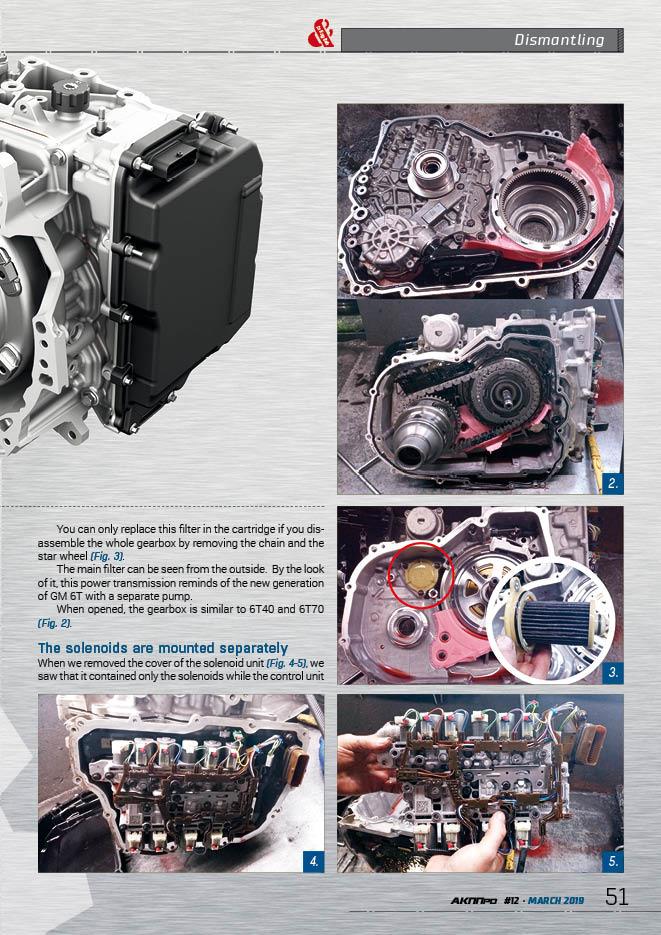 Dismantling

2.

You can only replace this filter in the cartridge if you disassemble the whole gearbox by removing the chain and the star wheel (Fig. 3).

The main filter can be seen from the outside. By the look of it, this power transmission reminds of the new generation of GM 6T with a separate pump.

When opened, the gearbox is similar to 6T40 and 6T70 (Fig. 2).

The solenoids are mounted separately

When we removed the cover of the solenoid unit (Fig. 4-5), we saw that it contained only the solenoids while the control unit

3.

4.

5.

АКППро #12 · MARCH 2019 51