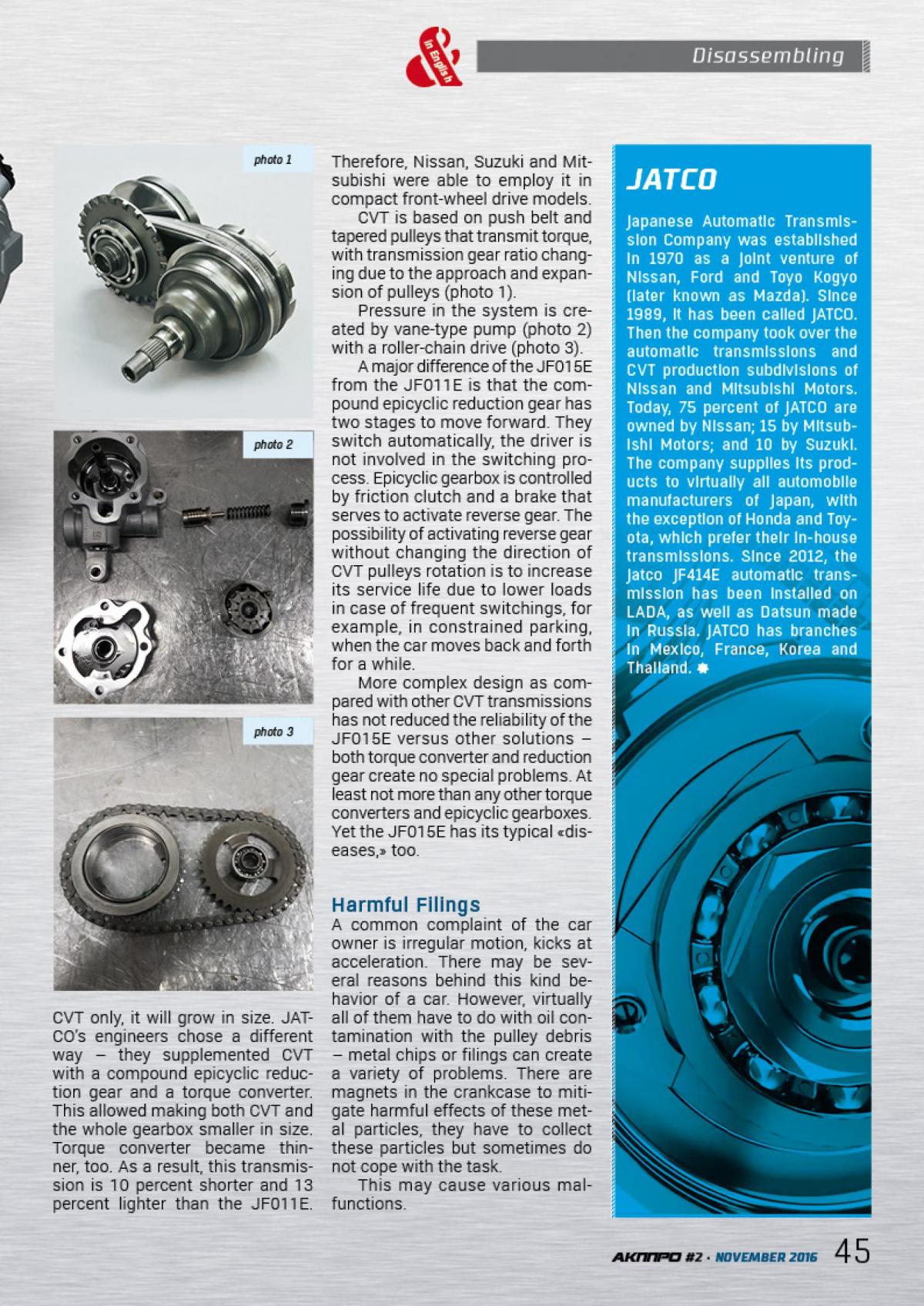 In English

Disassembling

photo 1

photo 2

photo 3

CVT only, it will grow in size. JATCO's engineers chose a different way – they supplemented CVT with a compound epicyclic reduction gear and a torque converter. This allowed making both CVT and the whole gearbox smaller in size. Torque converter became thinner, too. As a result, this transmission is 10 percent shorter and 13 percent lighter than the JF011E.

Therefore, Nissan, Suzuki and Mitsubishi were able to employ it in compact front-wheel drive models.

CVT is based on push belt and tapered pulleys that transmit torque, with transmission gear ratio changing due to the approach and expansion of pulleys (photo 1).

Pressure in the system is created by vane-type pump (photo 2) with a roller-chain drive (photo 3).

A major difference of the JF015E from the JF011E is that the compound epicyclic reduction gear has two stages to move forward. They switch automatically, the driver is not involved in the switching process. Epicyclic gearbox is controlled by friction clutch and a brake that serves to activate reverse gear. The possibility of activating reverse gear without changing the direction of CVT pulleys rotation is to increase its service life due to lower loads in case of frequent switchings, for example, in constrained parking, when the car moves back and forth for a while.

More complex design as compared with other CVT transmissions has not reduced the reliability of the JF015E versus other solutions – both torque converter and reduction gear create no special problems. At least not more than any other torque converters and epicyclic gearboxes. Yet the JF015E has its typical «diseases,» too.

Harmful Filings

A common complaint of the car owner is irregular motion, kicks at acceleration. There may be several reasons behind this kind behavior of a car. However, virtually all of them have to do with oil contamination with the pulley debris – metal chips or filings can create a variety of problems. There are magnets in the crankcase to mitigate harmful effects of these metal particles, they have to collect these particles but sometimes do not cope with the task.

This may cause various malfunctions.

JATCO

Japanese Automatic Transmission Company was established in 1970 as a joint venture of Nissan, Ford and Toyo Kogyo (later known as Mazda). Since 1989, it has been called JATCO. Then the company took over the automatic transmissions and CVT production subdivisions of Nissan and Mitsubishi Motors. Today, 75 percent of JATCO are owned by Nissan; 15 by Mitsubishi Motors; and 10 by Suzuki. The company supplies its products to virtually all automobile manufacturers of Japan, with the exception of Honda and Toyota, which prefer their in-house transmissions. Since 2012, the Jatco JF414E automatic transmission has been installed on LADA, as well as Datsun made in Russia. JATCO has branches in Mexico, France, Korea and Thailand.

АКППРО #2 · NOVEMBER 2016 45