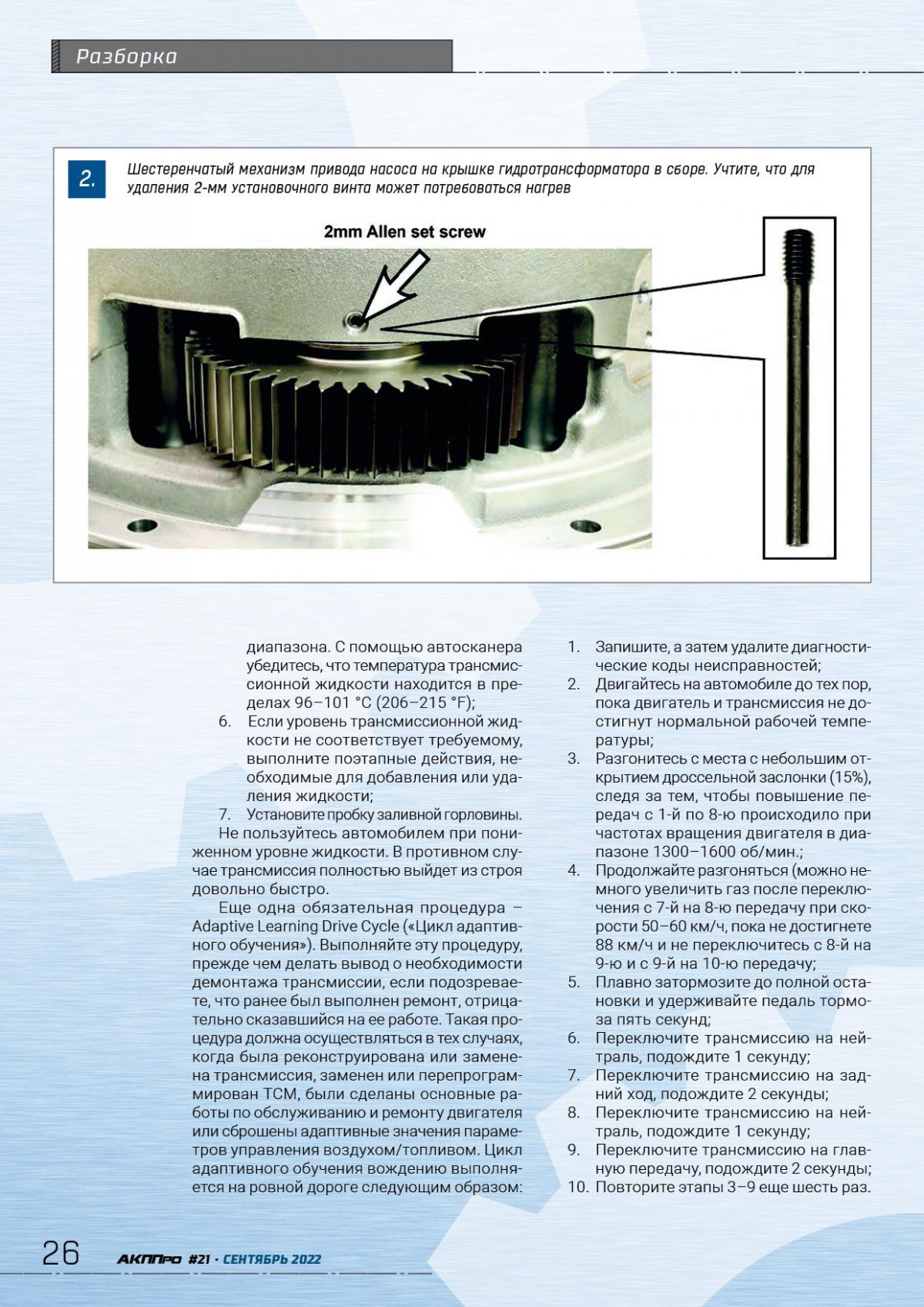 Разборка

2.

Шестеренчатый механизм привода насоса на крышке гидротрансформатора в сборе. Учтите, что для удаления 2-мм установочного винта может потребоваться нагрев

2mm Allen set screw

диапазона. С помощью автосканера убедитесь, что температура трансмиссионной жидкости находится в пределах 96–101 °C (206–215 °F);

6. Если уровень трансмиссионной жидкости не соответствует требуемому, выполните поэтапные действия, необходимые для добавления или удаления жидкости;

7. Установите пробку заливной горловины.

Не пользуйтесь автомобилем при пониженном уровне жидкости. В противном случае трансмиссия полностью выйдет из строя довольно быстро.

Еще одна обязательная процедура – Adaptive Learning Drive Cycle («Цикл адаптивного обучения»). Выполняйте эту процедуру, прежде чем делать вывод о необходимости демонтажа трансмиссии, если подозреваете, что ранее был выполнен ремонт, отрицательно сказавшийся на ее работе. Такая процедура должна осуществляться в тех случаях, когда была реконструирована или заменена трансмиссия, заменен или перепрограммирован TCM, были сделаны основные работы по обслуживанию и ремонту двигателя или сброшены адаптивные значения параметров управления воздухом/топливом. Цикл адаптивного обучения вождению выполняется на ровной дороге следующим образом:

1. Запишите, а затем удалите диагностические коды неисправностей;

2. Двигайтесь на автомобиле до тех пор, пока двигатель и трансмиссия не достигнут нормальной рабочей температуры;

3. Разгонитесь с места с небольшим открытием дроссельной заслонки (15%), следя за тем, чтобы повышение передач с 1-й по 8-ю происходило при частотах вращения двигателя в диапазоне 1300–1600 об/мин.;

4. Продолжайте разгоняться (можно немного увеличить газ после переключения с 7-й на 8-ю передачу при скорости 50–60 км/ч, пока не достигнете 88 км/ч и не переключитесь с 8-й на 9-ю и с 9-й на 10-ю передачу;

5. Плавно затормозите до полной остановки и удерживайте педаль тормоза пять секунд;

6. Переключите трансмиссию на нейтраль, подождите 1 секунду;

7. Переключите трансмиссию на задний ход, подождите 2 секунды;

8. Переключите трансмиссию на нейтраль, подождите 1 секунду;

9. Переключите трансмиссию на главную передачу, подождите 2 секунды;

10. Повторите этапы 3–9 еще шесть раз.

26 АКППро #21 · СЕНТЯБРЬ 2022